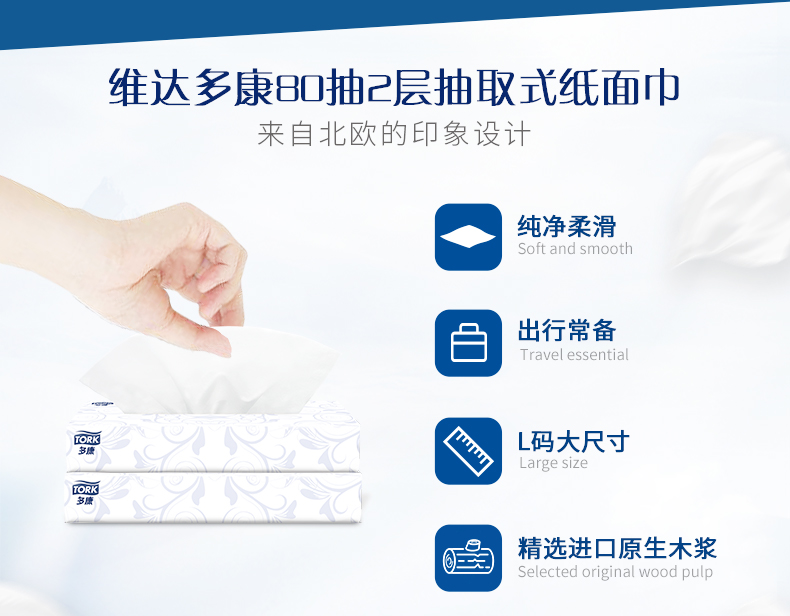 维达多康80抽2层抽取式纸面巾
来自北欧的印象设计

TORK
多康

TORK
多康

纯净柔滑
Soft and smooth

出行常备
Travel essential

L码大尺寸
Large size

精选进口原生木浆
Selected original wood pulp